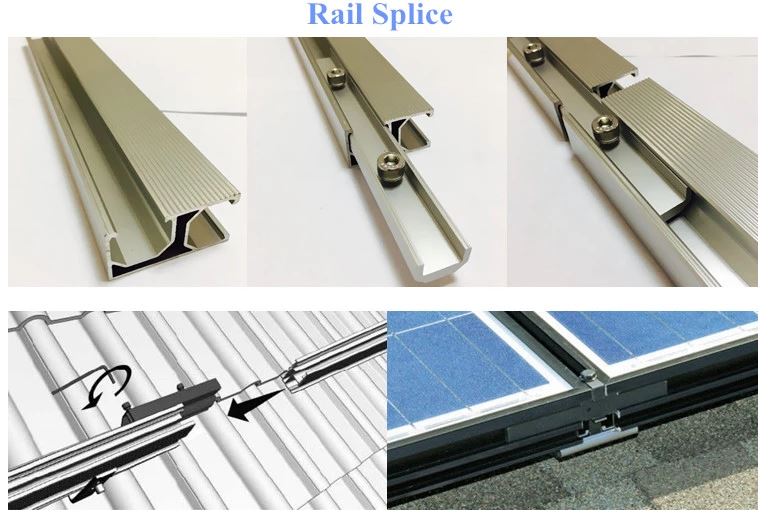 Rail Splice